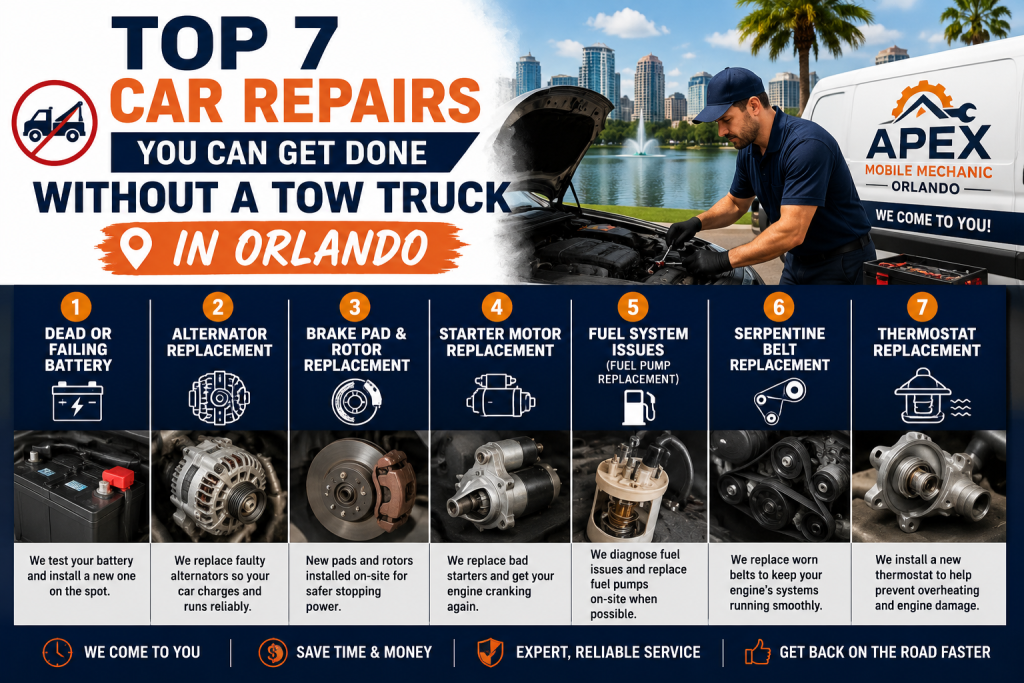 TOP 7
CAR REPAIRS
YOU CAN GET DONE
WITHOUT A TOW TRUCK
IN ORLANDO

APEX
MOBILE MECHANIC
ORLANDO
WE COME TO YOU!

1
DEAD OR FAILING BATTERY

We test your battery and install a new one on the spot.

2
ALTERNATOR REPLACEMENT

We replace faulty alternators so your car charges and runs reliably.

3
BRAKE PAD & ROTOR REPLACEMENT

New pads and rotors installed on-site for safer stopping power.

4
STARTER MOTOR REPLACEMENT

We replace bad starters and get your engine cranking again.

5
FUEL SYSTEM ISSUES
(FUEL PUMP REPLACEMENT)

We diagnose fuel issues and replace fuel pumps on-site when possible.

6
SERPENTINE BELT REPLACEMENT

We replace worn belts to keep your engine's systems running smoothly.

7
THERMOSTAT REPLACEMENT

We install a new thermostat to help prevent overheating and engine damage.

WE COME TO YOU
SAVE TIME & MONEY
EXPERT, RELIABLE SERVICE
GET BACK ON THE ROAD FASTER